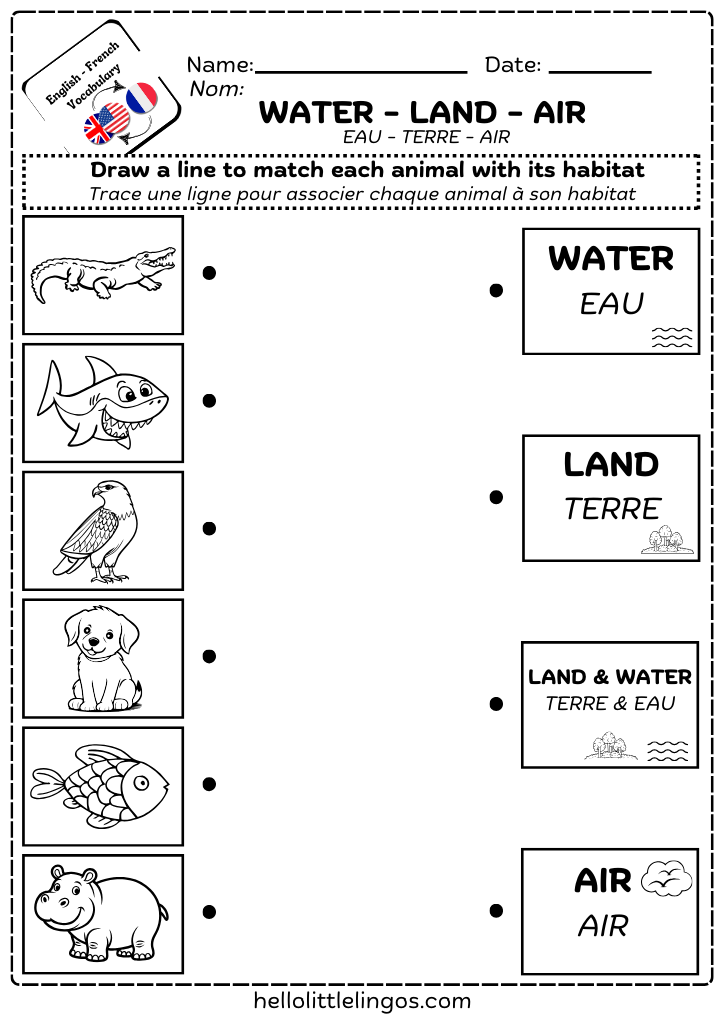 English - French Vocabulary

Name: ________________ Date: ________
Nom:

WATER - LAND - AIR
EAU - TERRE - AIR

Draw a line to match each animal with its habitat
Trace une ligne pour associer chaque animal à son habitat

WATER
EAU

LAND
TERRE

LAND & WATER
TERRE & EAU

AIR
AIR

hellolittlelingos.com