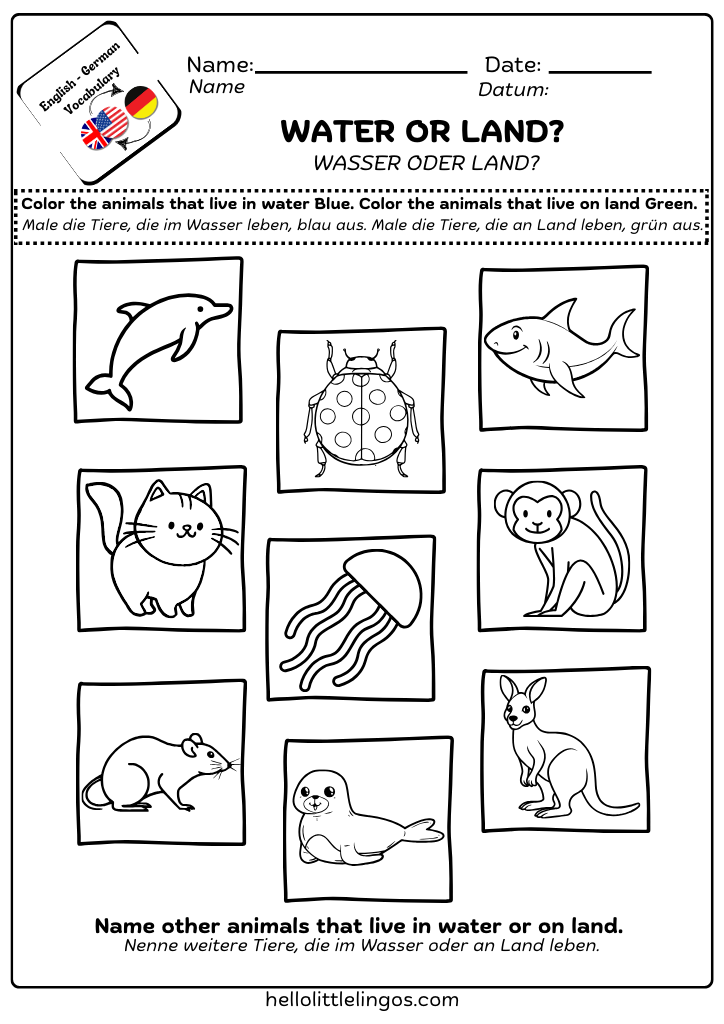 English - German Vocabulary

Name: ____________ Date: ________
Name Datum:

WATER OR LAND?
WASSER ODER LAND?

Color the animals that live in water Blue. Color the animals that live on land Green.
Male die Tiere, die im Wasser leben, blau aus. Male die Tiere, die an Land leben, grün aus.

Name other animals that live in water or on land.
Nenne weitere Tiere, die im Wasser oder an Land leben.

hellolittlelingos.com